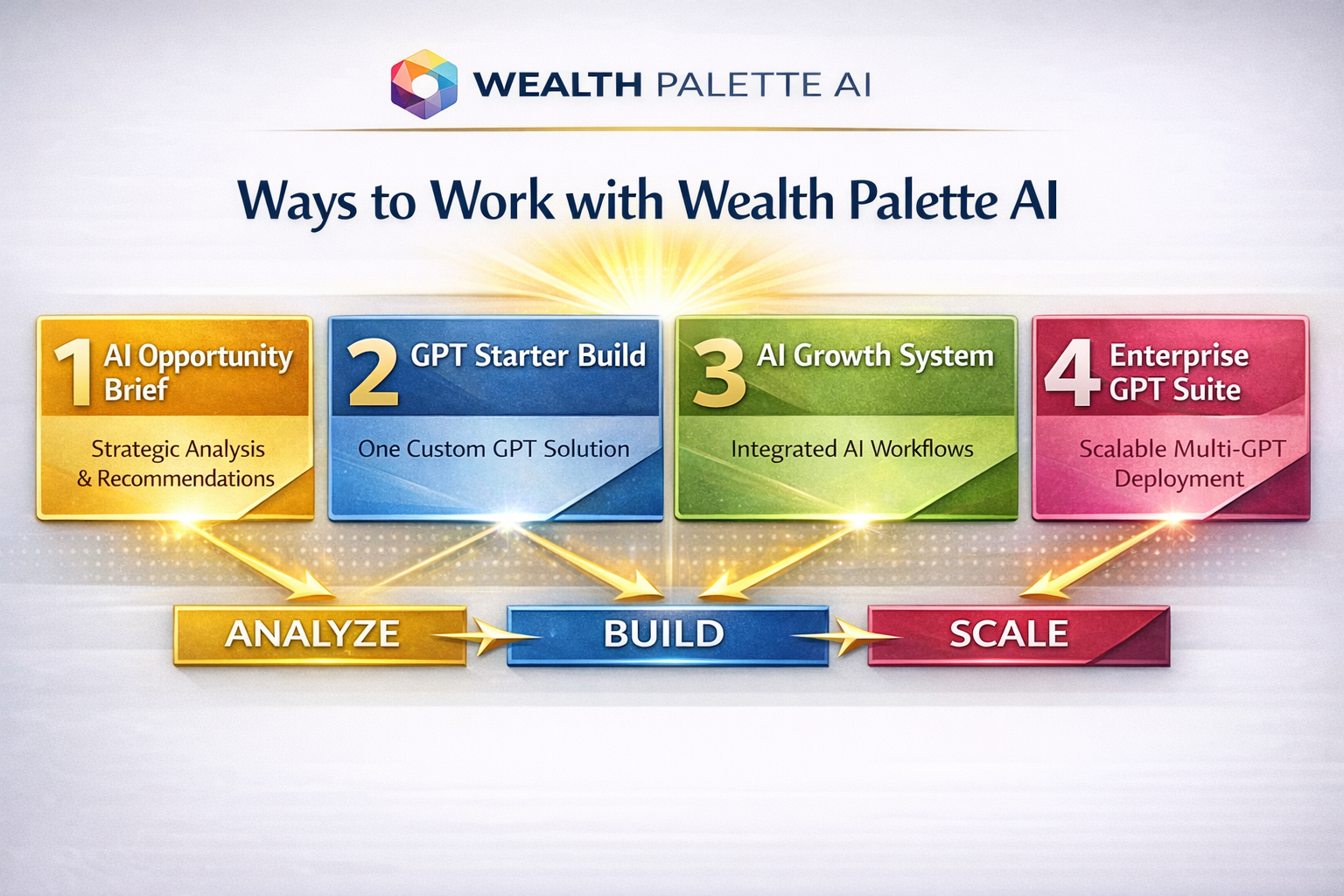 WEALTH PALETTE AI

Ways to Work with Wealth Palette AI

1 AI Opportunity Brief

Strategic Analysis & Recommendations

2 GPT Starter Build

One Custom GPT Solution

3 AI Growth System

Integrated AI Workflows

4 Enterprise GPT Suite

Scalable Multi-GPT Deployment

ANALYZE

BUILD

SCALE